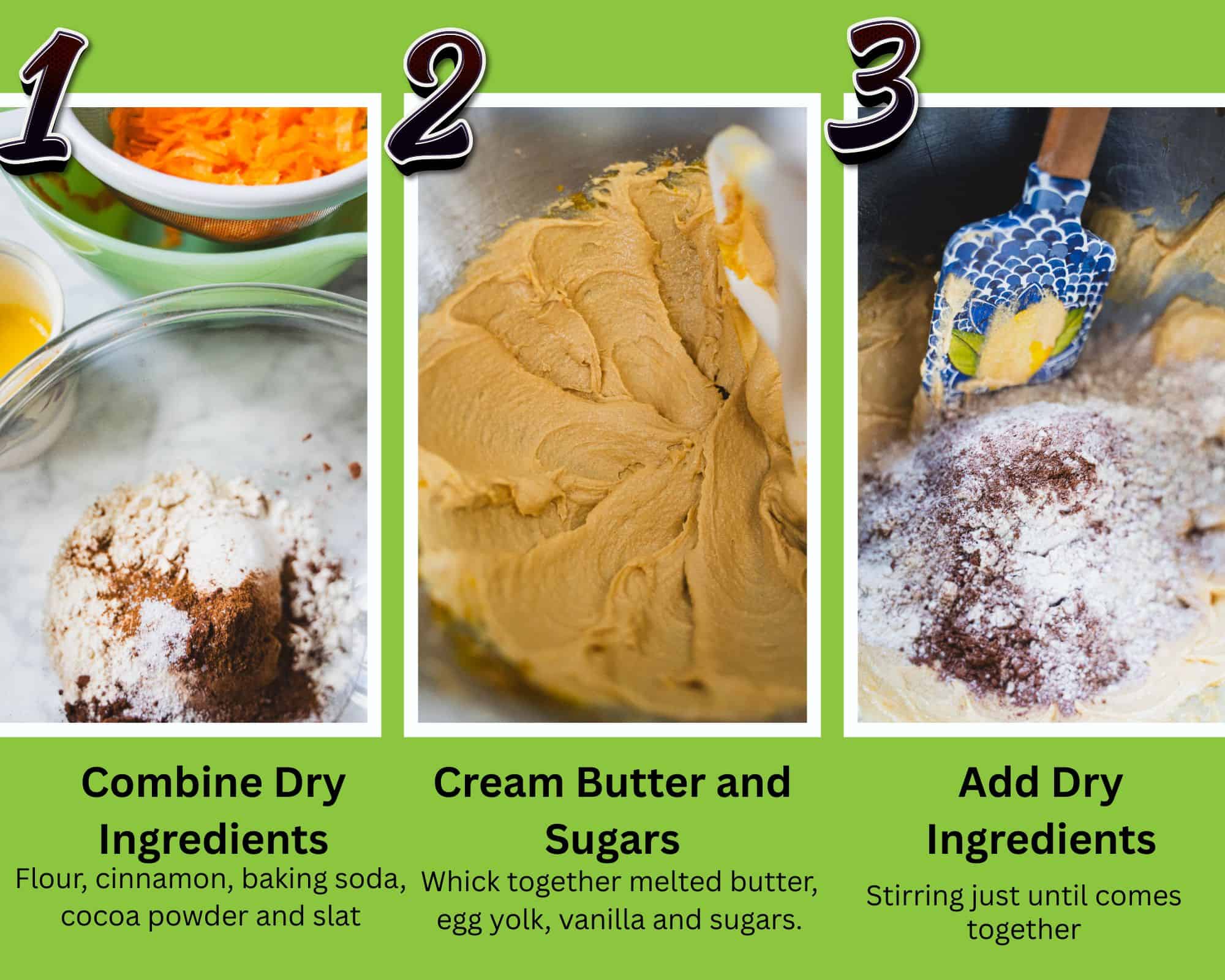 1

Combine Dry Ingredients

Flour, cinnamon, baking soda, cocoa powder and slat

2

Cream Butter and Sugars

Whick together melted butter, egg yolk, vanilla and sugars.

3

Add Dry Ingredients

Stirring just until comes together